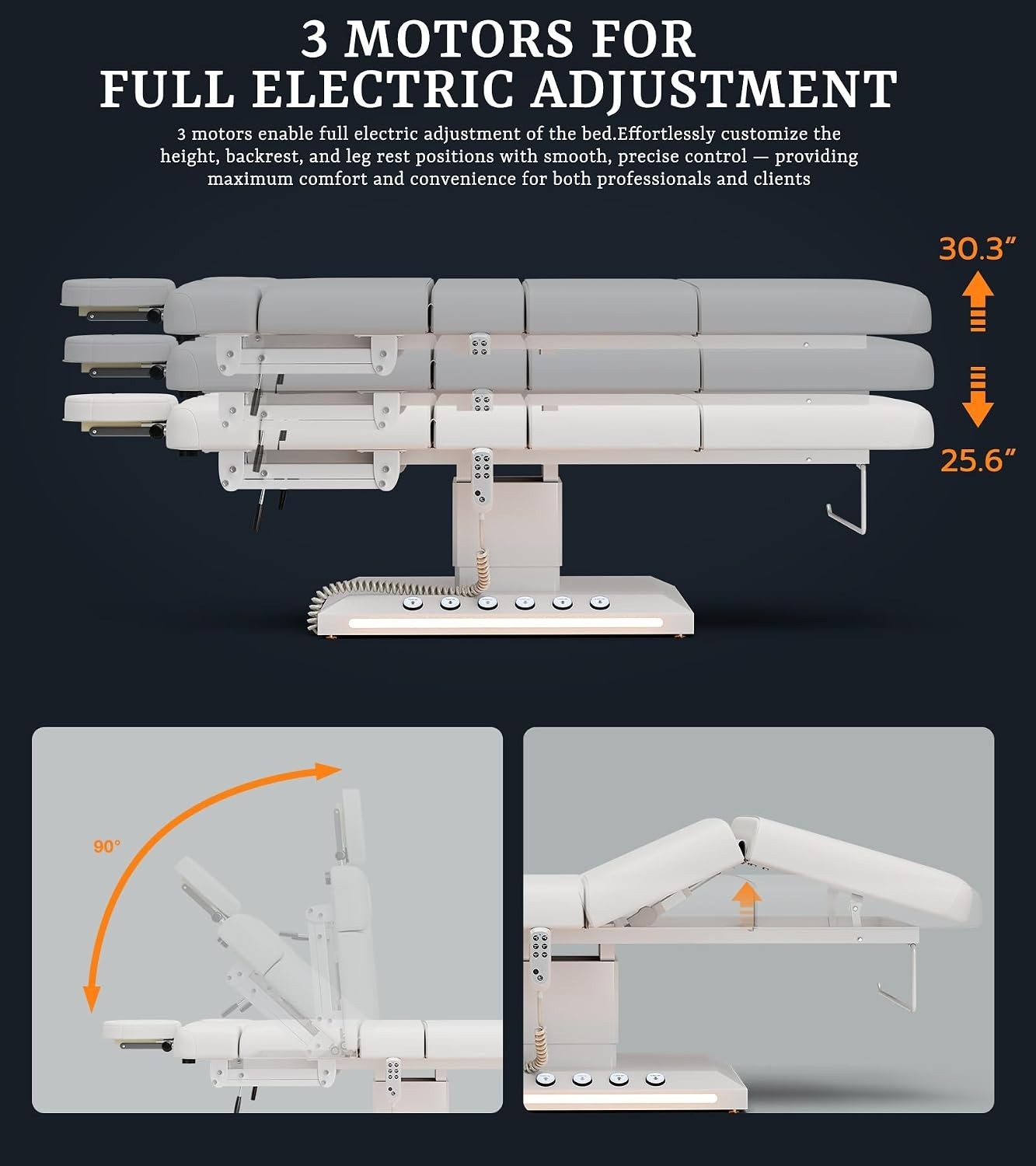 3 MOTORS FOR
FULL ELECTRIC ADJUSTMENT

3 motors enable full electric adjustment of the bed.Effortlessly customize the height, backrest, and leg rest positions with smooth, precise control — providing maximum comfort and convenience for both professionals and clients

30.3"

25.6"

90°